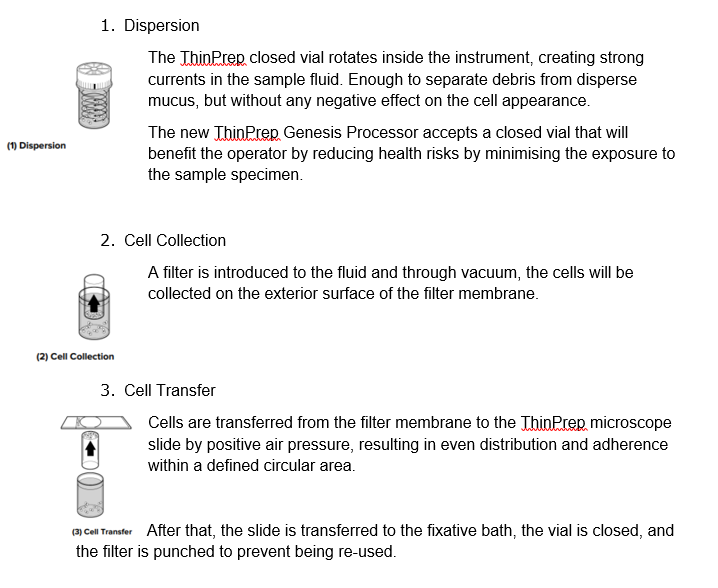 1. Dispersion

The ThinPrep closed vial rotates inside the instrument, creating strong currents in the sample fluid. Enough to separate debris from disperse mucus, but without any negative effect on the cell appearance.

(1) Dispersion

The new ThinPrep Genesis Processor accepts a closed vial that will benefit the operator by reducing health risks by minimising the exposure to the sample specimen.

2. Cell Collection

A filter is introduced to the fluid and through vacuum, the cells will be collected on the exterior surface of the filter membrane.

(2) Cell Collection

3. Cell Transfer

Cells are transferred from the filter membrane to the ThinPrep microscope slide by positive air pressure, resulting in even distribution and adherence within a defined circular area.

(3) Cell Transfer

After that, the slide is transferred to the fixative bath, the vial is closed, and the filter is punched to prevent being re-used.